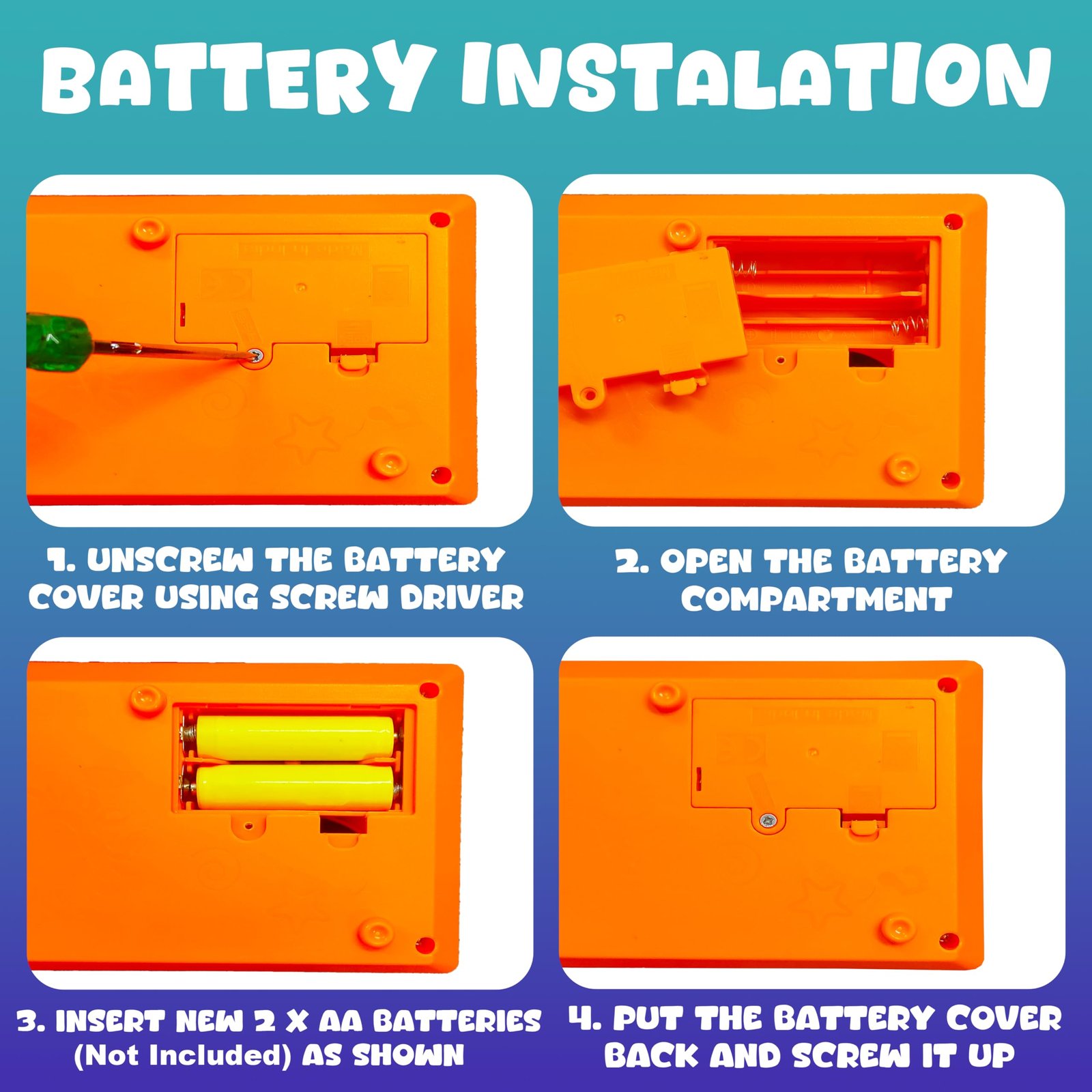 BATTERY INSTALATION

1. UNSCREW THE BATTERY COVER USING SCREW DRIVER

2. OPEN THE BATTERY COMPARTMENT

3. INSERT NEW 2 X AA BATTERIES (Not Included) AS SHOWN

4. PUT THE BATTERY COVER BACK AND SCREW IT UP